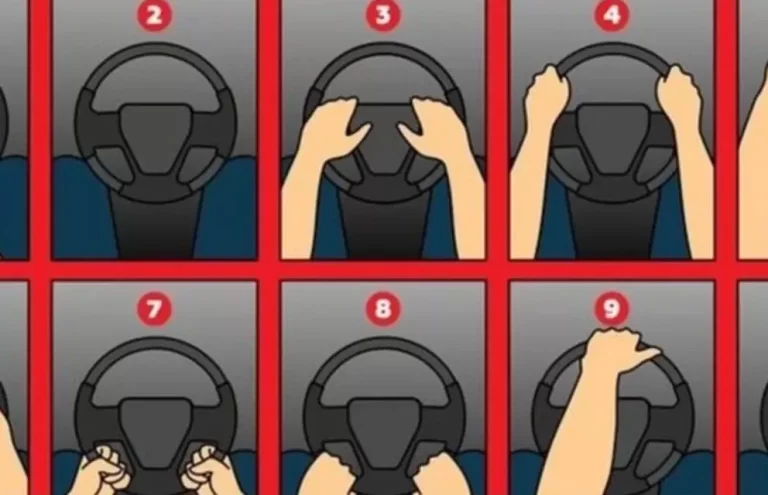 2
3
4
7
8
9